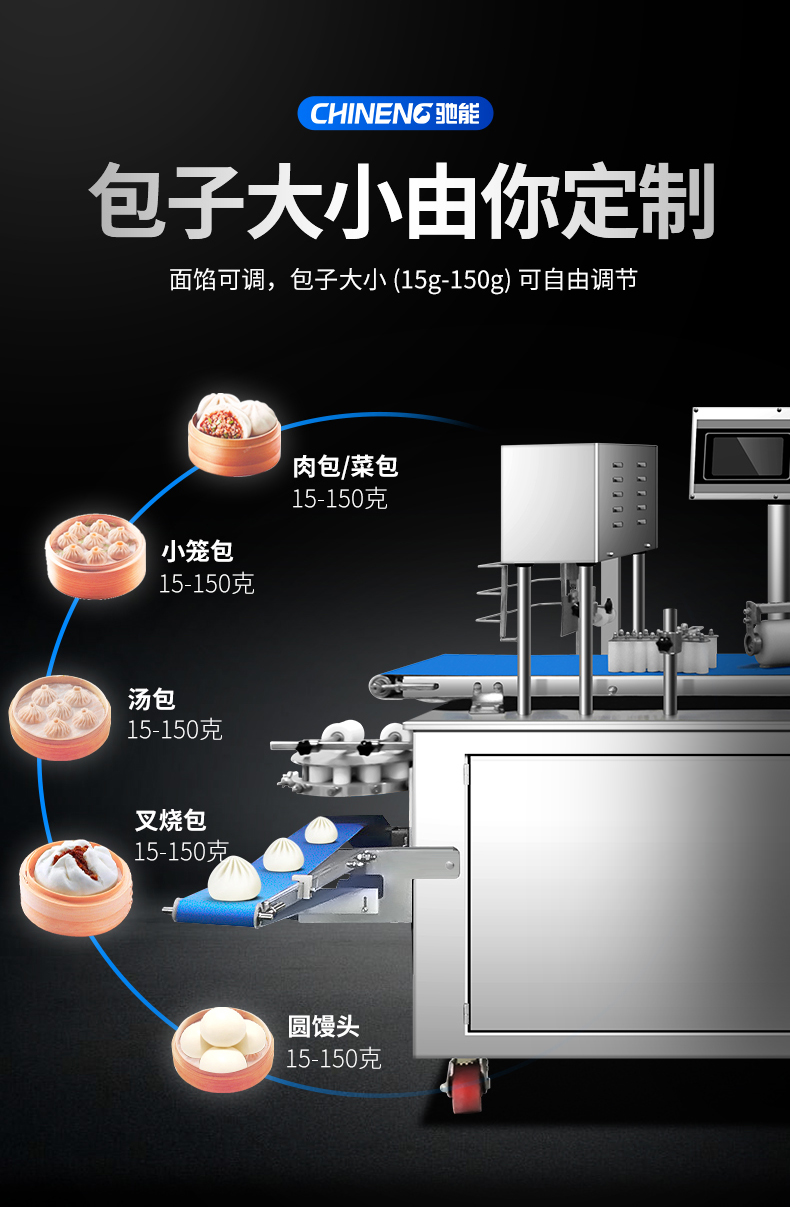 CHINENG 驰能

包子大小由你定制

面馅可调，包子大小 (15g-150g) 可自由调节

肉包/菜包
15-150克

小笼包
15-150克

汤包
15-150克

叉烧包
15-150克

圆馒头
15-150克